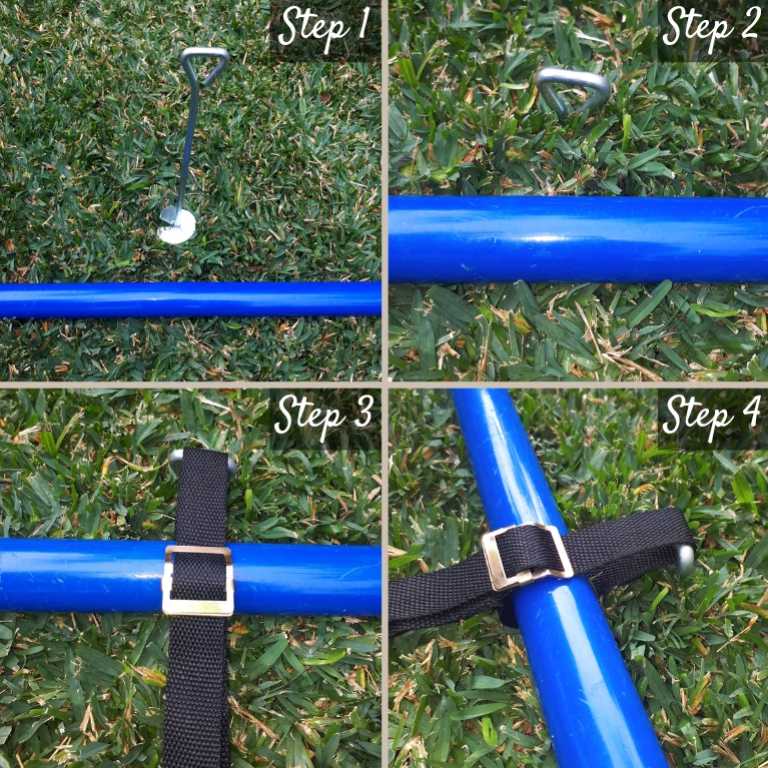 Step 1

Step 2

Step 3

Step 4